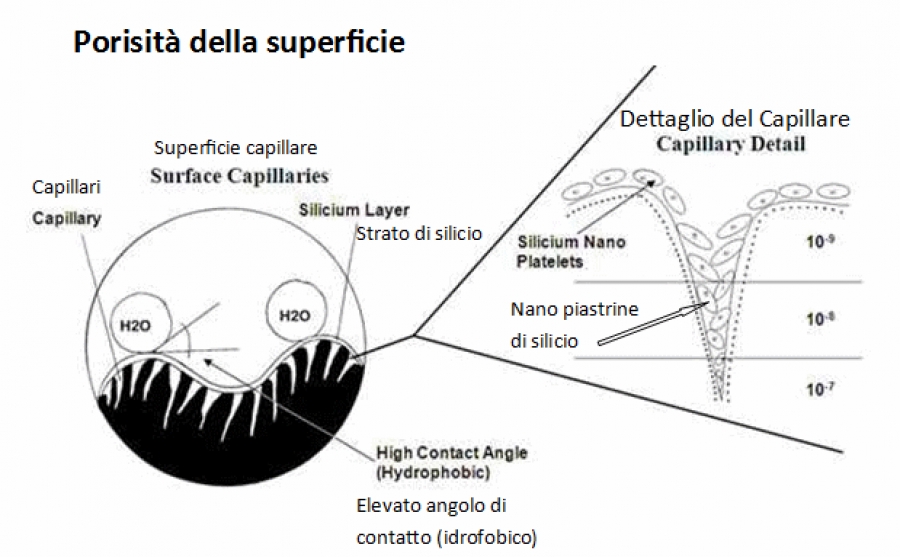 Porisità della superficie

Superficie capillare
Surface Capillaries

Capillari
Capillary

Silicium Layer
Strato di silicio

H2O

H2O

High Contact Angle
(Hydrophobic)

Elevato angolo di contatto (idrofobico)

Dettaglio del Capillare
Capillary Detail

Silicium Nano Platelets

Nano piastrine di silicio

$10^{-9}$

$10^{-8}$

$10^{-7}$